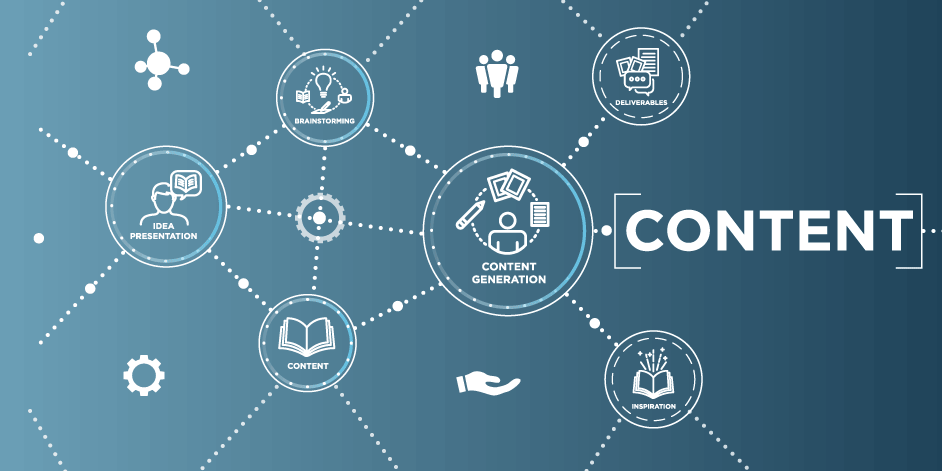 BRAINSTORMING

DELIVERABLES

IDEA PRESENTATION

CONTENT GENERATION

CONTENT

CONTENT

INSPIRATION